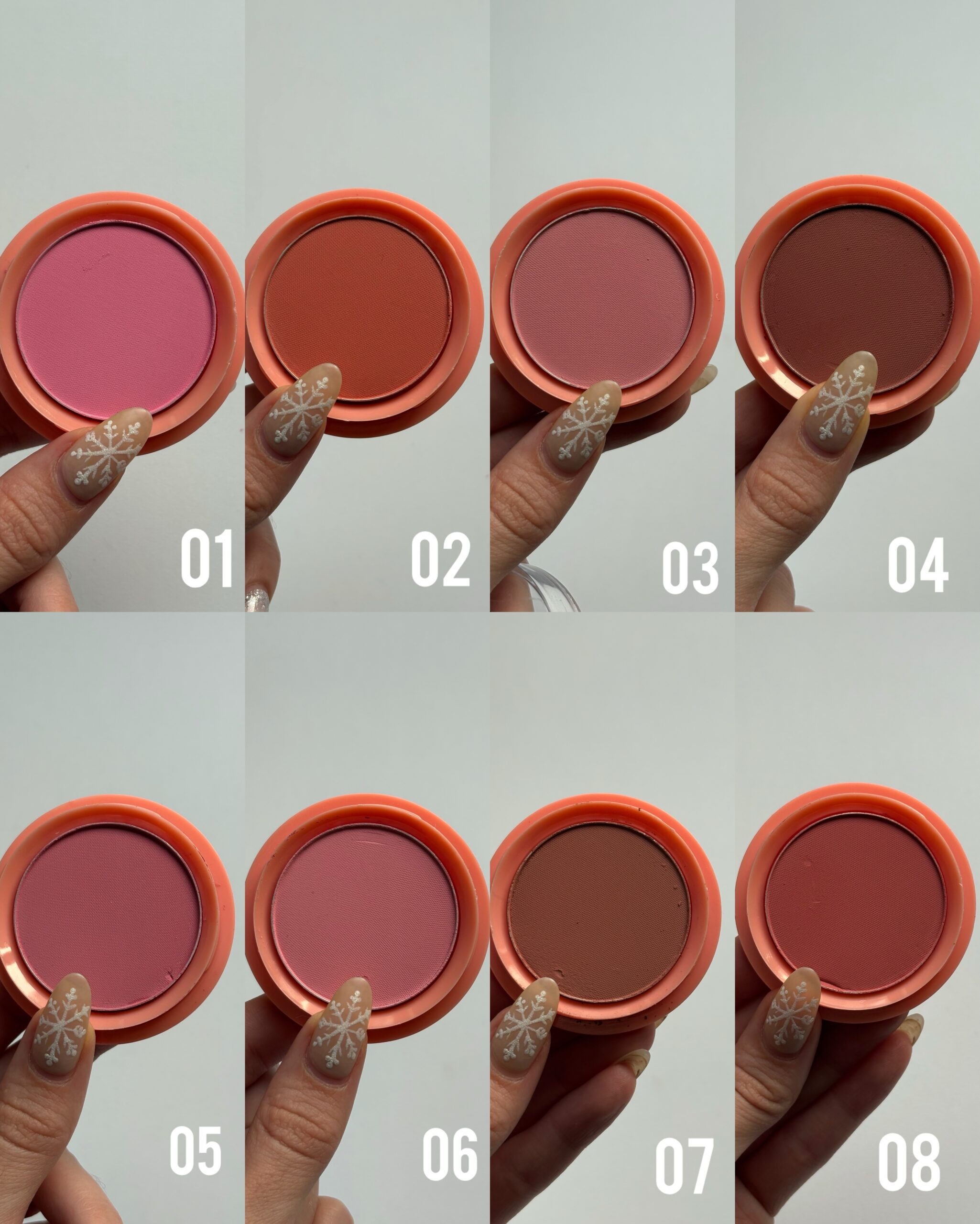 01

02

03

04

05

06

07

08