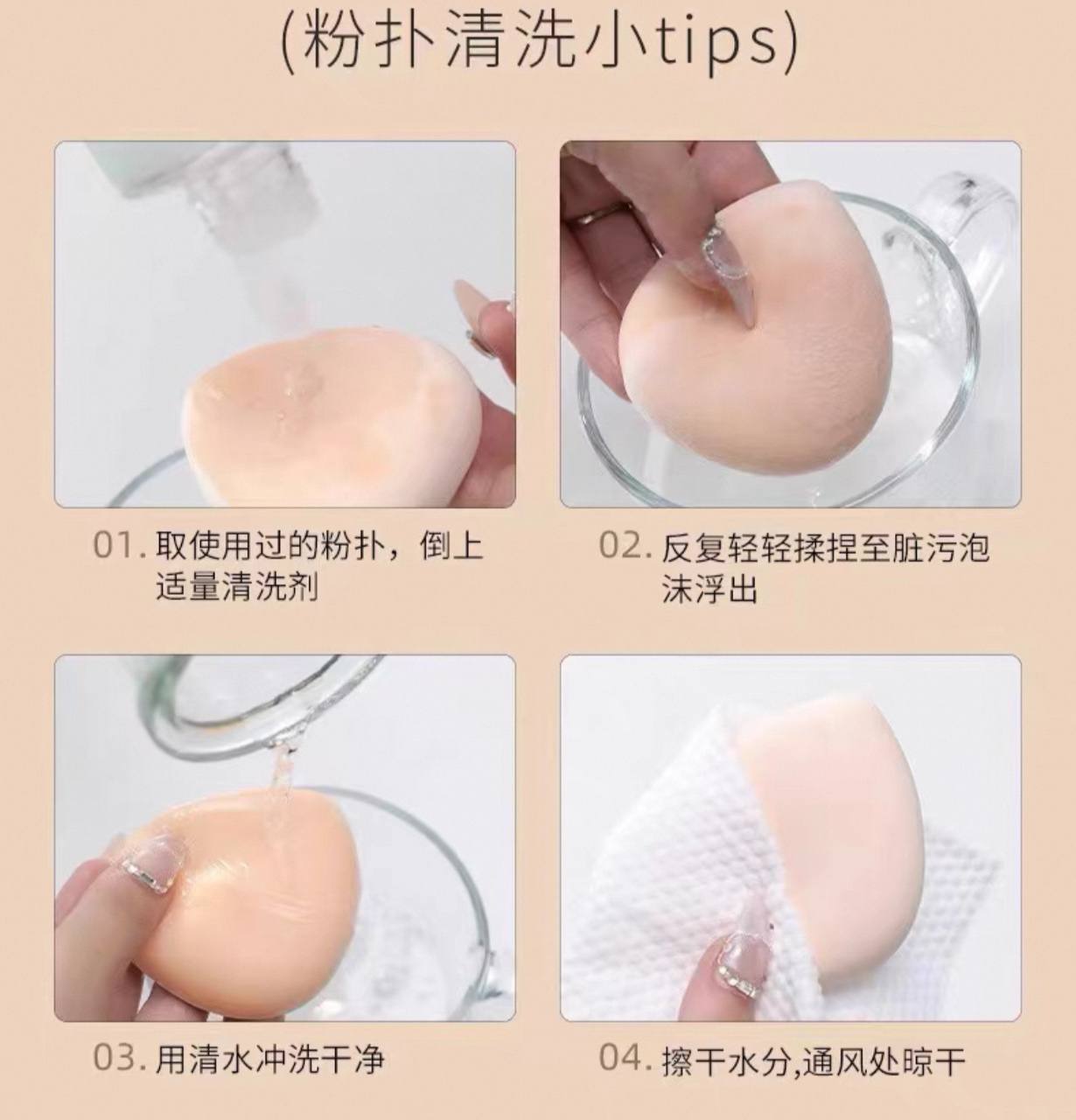 (粉扑清洗小tips)

01. 取使用过的粉扑，倒上适量清洗剂

02. 反复轻轻揉捏至脏污泡沫浮出

03. 用清水冲洗干净

04. 擦干水分,通风处晾干